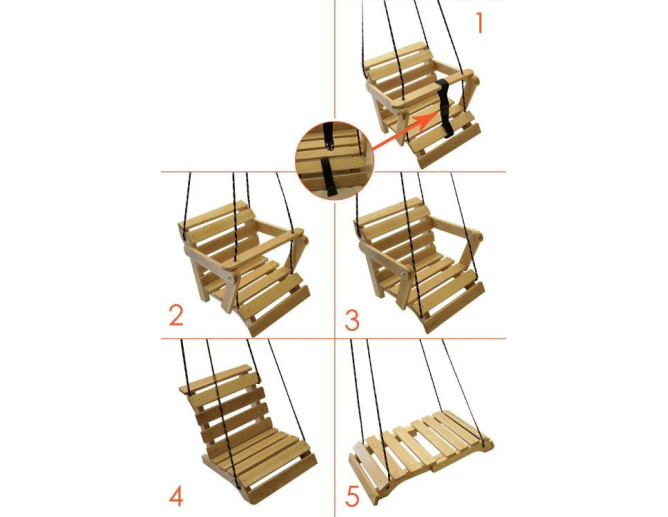 1

2

3

4

5